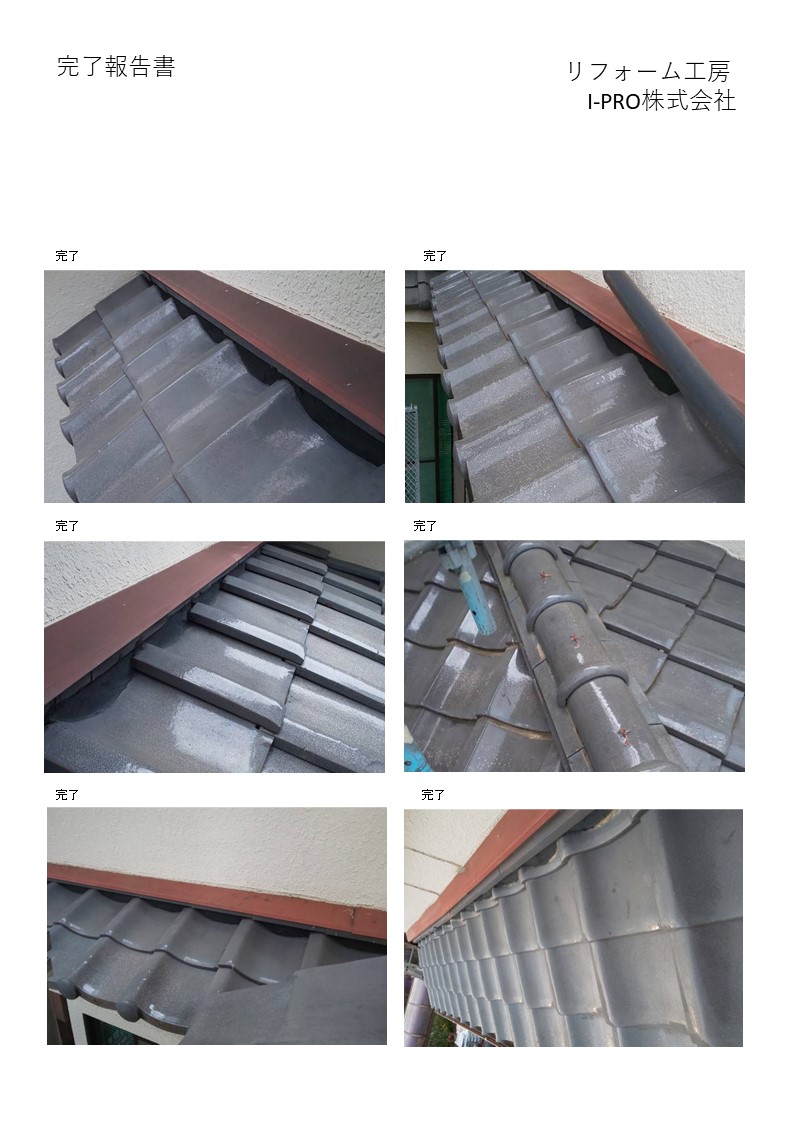 完了報告書

リフォーム工房
I-PRO株式会社

完了

完了

完了

完了

完了

完了