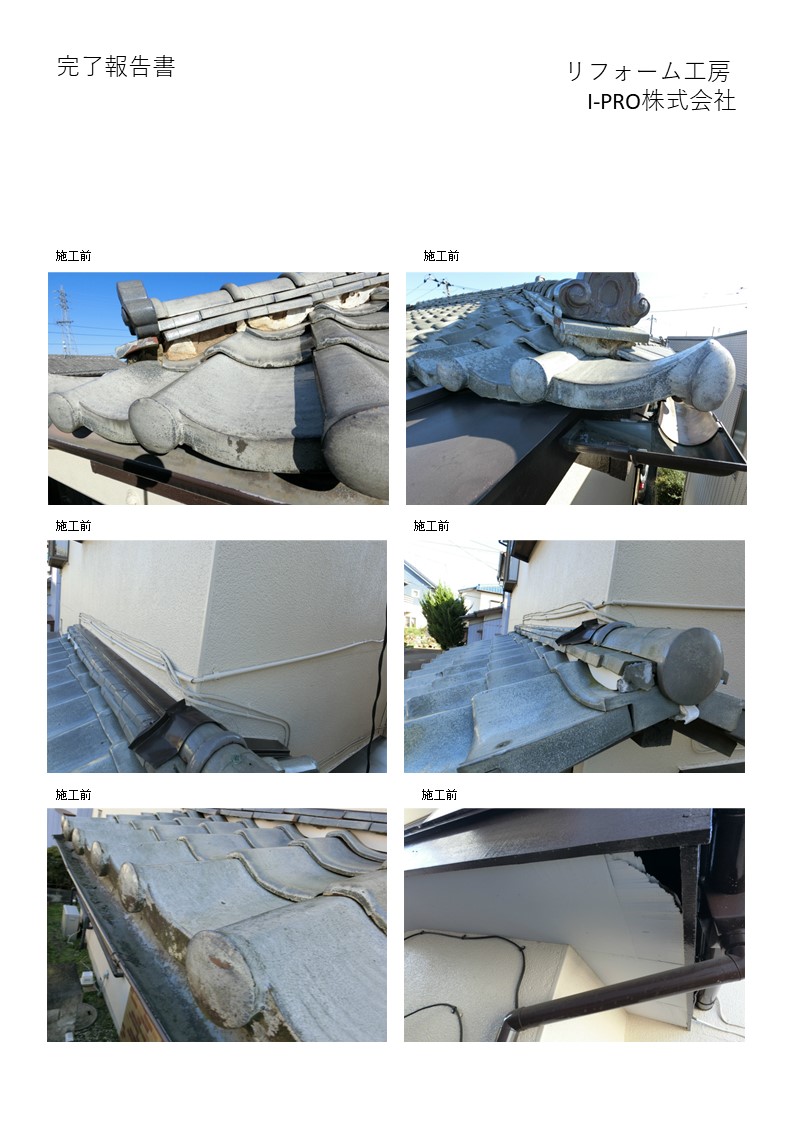 完了報告書

リフォーム工房
I-PRO株式会社

施工前

施工前

施工前

施工前

施工前

施工前