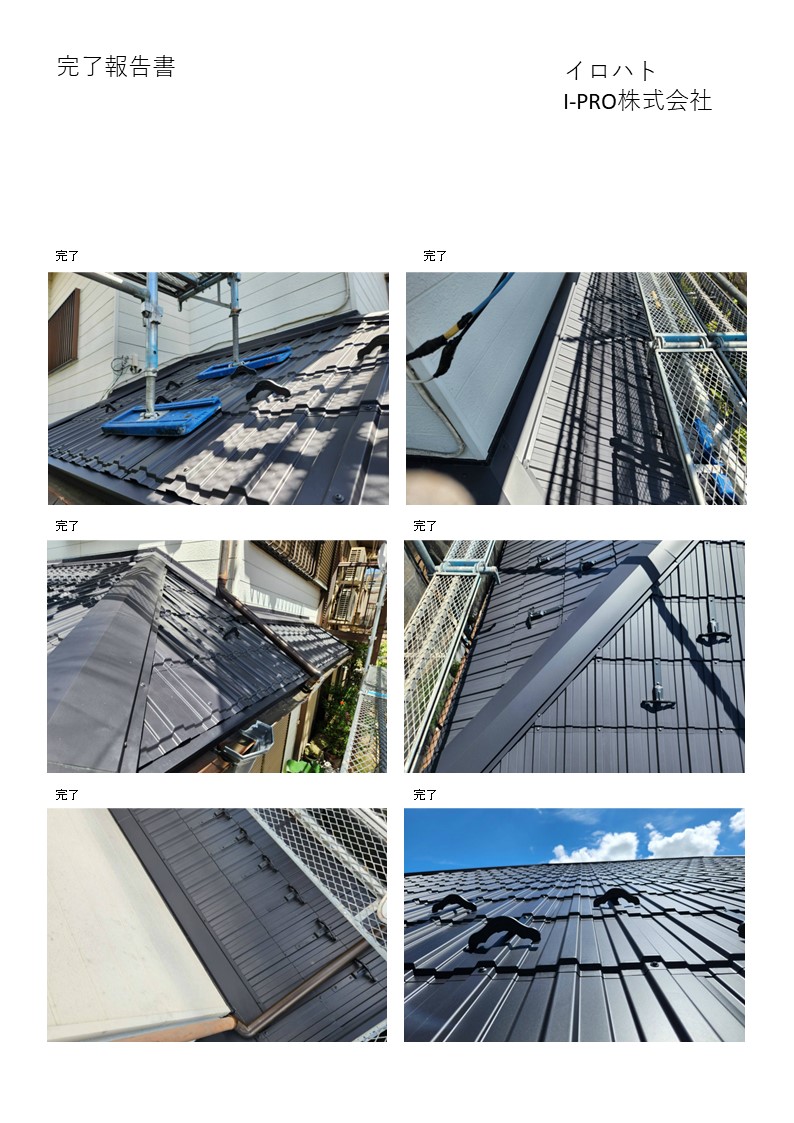 完了報告書

イロハト
I-PRO株式会社

完了

完了

完了

完了

完了

完了